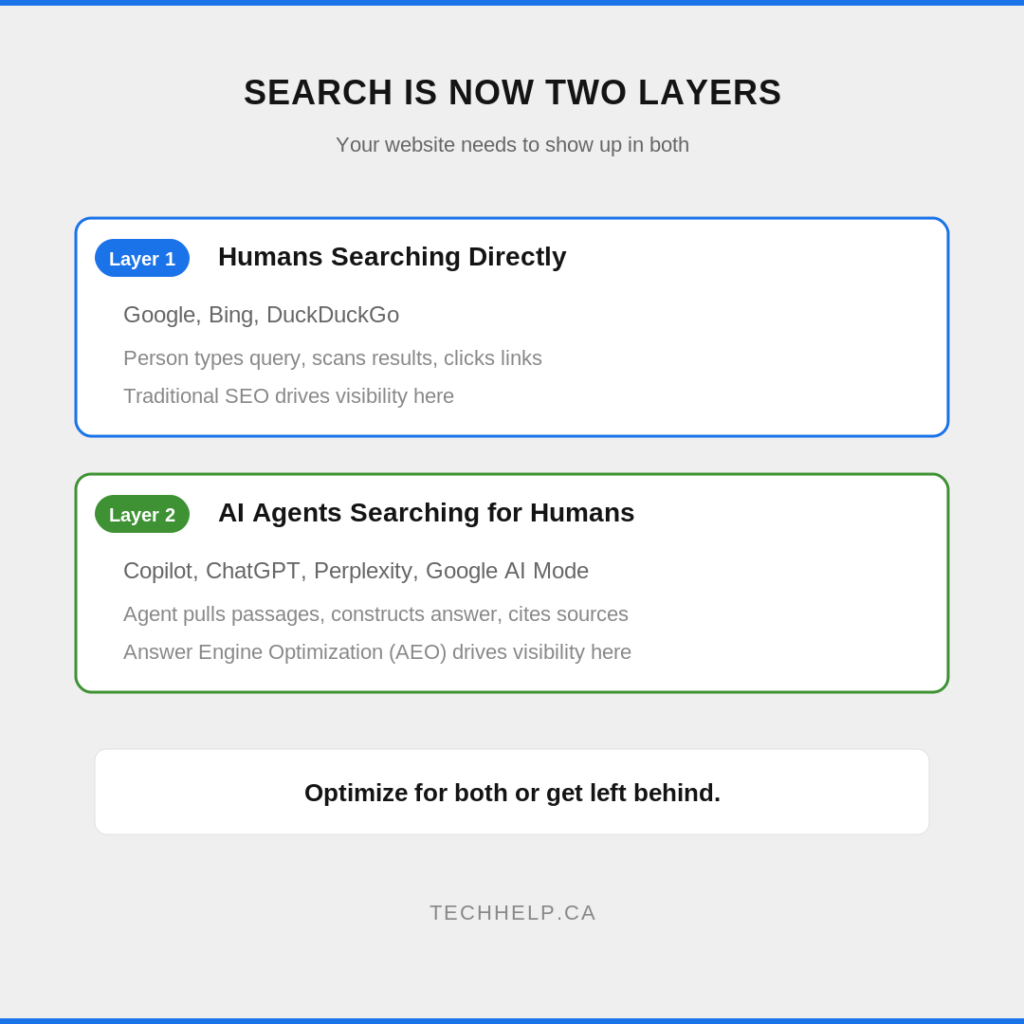 SEARCH IS NOW TWO LAYERS

Your website needs to show up in both

Layer 1 Humans Searching Directly

Google, Bing, DuckDuckGo

Person types query, scans results, clicks links

Traditional SEO drives visibility here

Layer 2 AI Agents Searching for Humans

Copilot, ChatGPT, Perplexity, Google AI Mode

Agent pulls passages, constructs answer, cites sources

Answer Engine Optimization (AEO) drives visibility here

Optimize for both or get left behind.

TECHHELP.CA